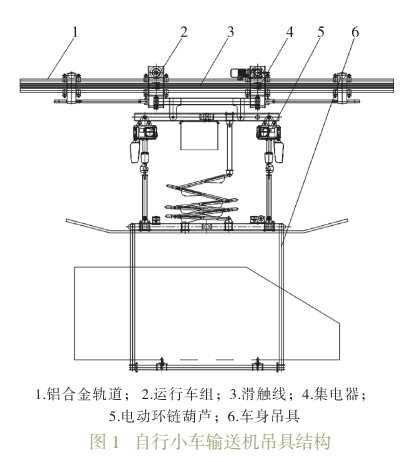 1 2 3 4 5 6

1.铝合金轨道；2.运行车组；3.滑触线；4.集电器；5.电动环链葫芦；6.车身吊具

图 1　自行小车输送机吊具结构